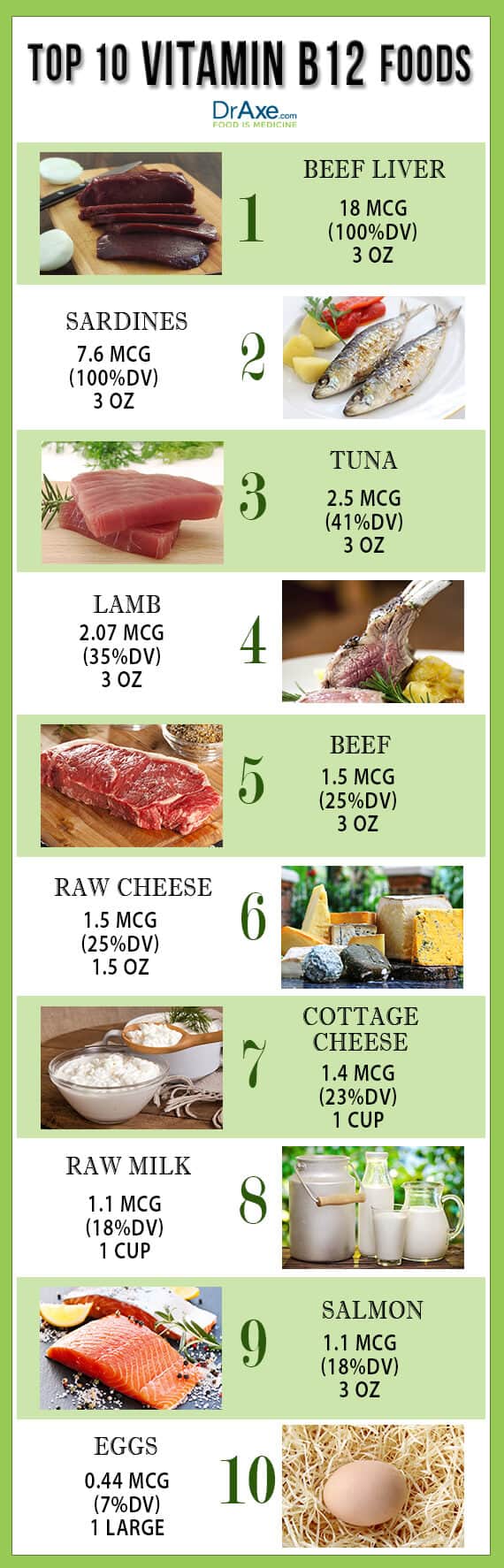 TOP 10 VITAMIN B12 FOODS

DrAxe.com
FOOD IS MEDICINE

1
BEEF LIVER
18 MCG
(100%DV)
3 OZ

SARDINES
7.6 MCG
(100%DV)
3 OZ
2

3
TUNA
2.5 MCG
(41%DV)
3 OZ

LAMB
2.07 MCG
(35%DV)
3 OZ
4

5
BEEF
1.5 MCG
(25%DV)
3 OZ

RAW CHEESE
1.5 MCG
(25%DV)
1.5 OZ
6

7
COTTAGE CHEESE
1.4 MCG
(23%DV)
1 CUP

RAW MILK
1.1 MCG
(18%DV)
1 CUP
8

9
SALMON
1.1 MCG
(18%DV)
3 OZ

EGGS
0.44 MCG
(7%DV)
1 LARGE
10