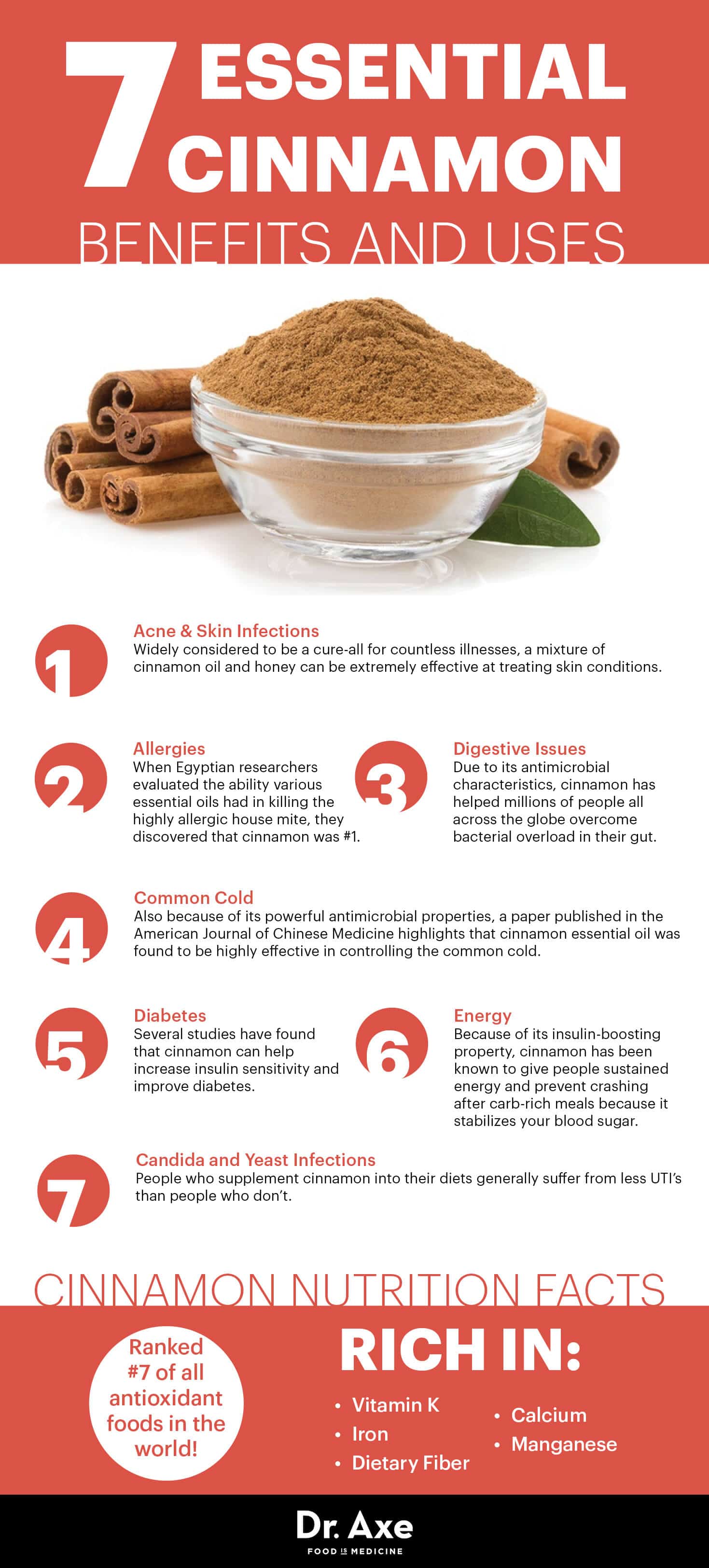 7 ESSENTIAL CINNAMON BENEFITS AND USES

1
Acne & Skin Infections
Widely considered to be a cure-all for countless illnesses, a mixture of cinnamon oil and honey can be extremely effective at treating skin conditions.

2
Allergies
When Egyptian researchers evaluated the ability various essential oils had in killing the highly allergic house mite, they discovered that cinnamon was #1.

3
Digestive Issues
Due to its antimicrobial characteristics, cinnamon has helped millions of people all across the globe overcome bacterial overload in their gut.

4
Common Cold
Also because of its powerful antimicrobial properties, a paper published in the American Journal of Chinese Medicine highlights that cinnamon essential oil was found to be highly effective in controlling the common cold.

5
Diabetes
Several studies have found that cinnamon can help increase insulin sensitivity and improve diabetes.

6
Energy
Because of its insulin-boosting property, cinnamon has been known to give people sustained energy and prevent crashing after carb-rich meals because it stabilizes your blood sugar.

7
Candida and Yeast Infections
People who supplement cinnamon into their diets generally suffer from less UTI's than people who don't.

CINNAMON NUTRITION FACTS

Ranked #7 of all antioxidant foods in the world!

RICH IN:
• Vitamin K
• Iron
• Dietary Fiber
• Calcium
• Manganese

Dr. Axe
FOOD IS MEDICINE