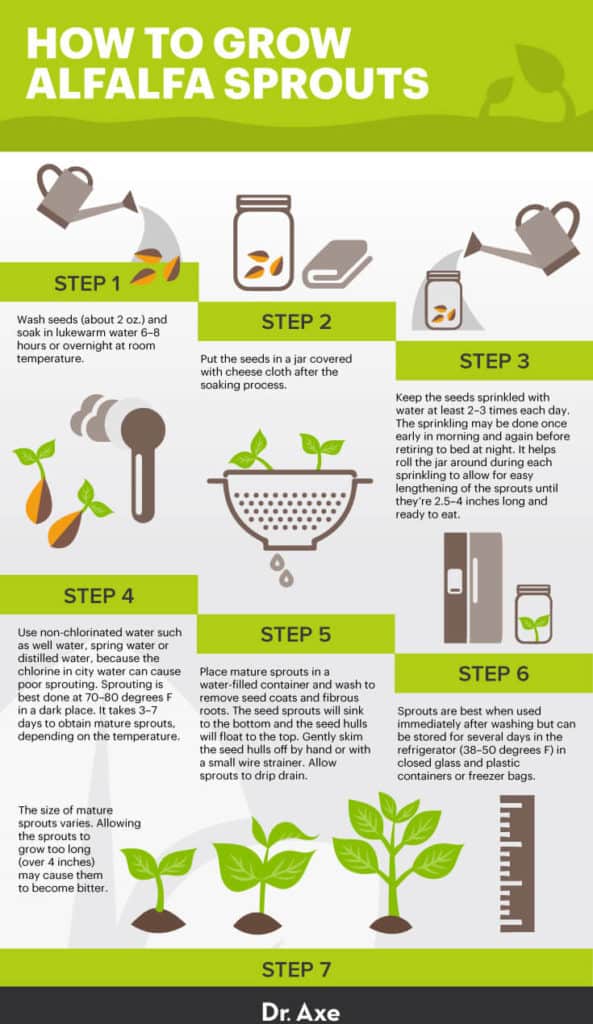 HOW TO GROW ALFALFA SPROUTS

STEP 1

Wash seeds (about 2 oz.) and soak in lukewarm water 6–8 hours or overnight at room temperature.

STEP 2

Put the seeds in a jar covered with cheese cloth after the soaking process.

STEP 3

Keep the seeds sprinkled with water at least 2–3 times each day. The sprinkling may be done once early in morning and again before retiring to bed at night. It helps roll the jar around during each sprinkling to allow for easy lengthening of the sprouts until they're 2.5–4 inches long and ready to eat.

STEP 4

Use non-chlorinated water such as well water, spring water or distilled water, because the chlorine in city water can cause poor sprouting. Sprouting is best done at 70–80 degrees F in a dark place. It takes 3–7 days to obtain mature sprouts, depending on the temperature.

STEP 5

Place mature sprouts in a water-filled container and wash to remove seed coats and fibrous roots. The seed sprouts will sink to the bottom and the seed hulls will float to the top. Gently skim the seed hulls off by hand or with a small wire strainer. Allow sprouts to drip drain.

STEP 6

Sprouts are best when used immediately after washing but can be stored for several days in the refrigerator (38–50 degrees F) in closed glass and plastic containers or freezer bags.

The size of mature sprouts varies. Allowing the sprouts to grow too long (over 4 inches) may cause them to become bitter.

STEP 7

Dr. Axe