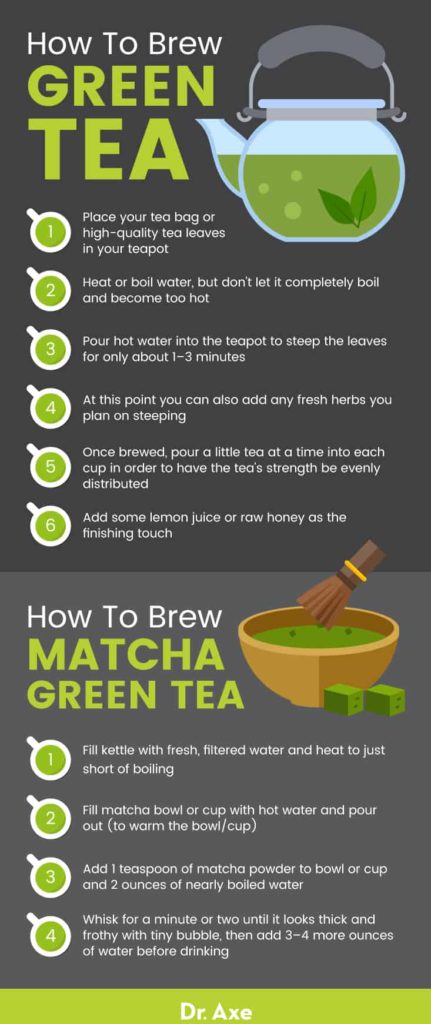 How To Brew
GREEN TEA

1 Place your tea bag or high-quality tea leaves in your teapot

2 Heat or boil water, but don't let it completely boil and become too hot

3 Pour hot water into the teapot to steep the leaves for only about 1–3 minutes

4 At this point you can also add any fresh herbs you plan on steeping

5 Once brewed, pour a little tea at a time into each cup in order to have the tea's strength be evenly distributed

6 Add some lemon juice or raw honey as the finishing touch

How To Brew
MATCHA GREEN TEA

1 Fill kettle with fresh, filtered water and heat to just short of boiling

2 Fill matcha bowl or cup with hot water and pour out (to warm the bowl/cup)

3 Add 1 teaspoon of matcha powder to bowl or cup and 2 ounces of nearly boiled water

4 Whisk for a minute or two until it looks thick and frothy with tiny bubble, then add 3–4 more ounces of water before drinking

Dr. Axe