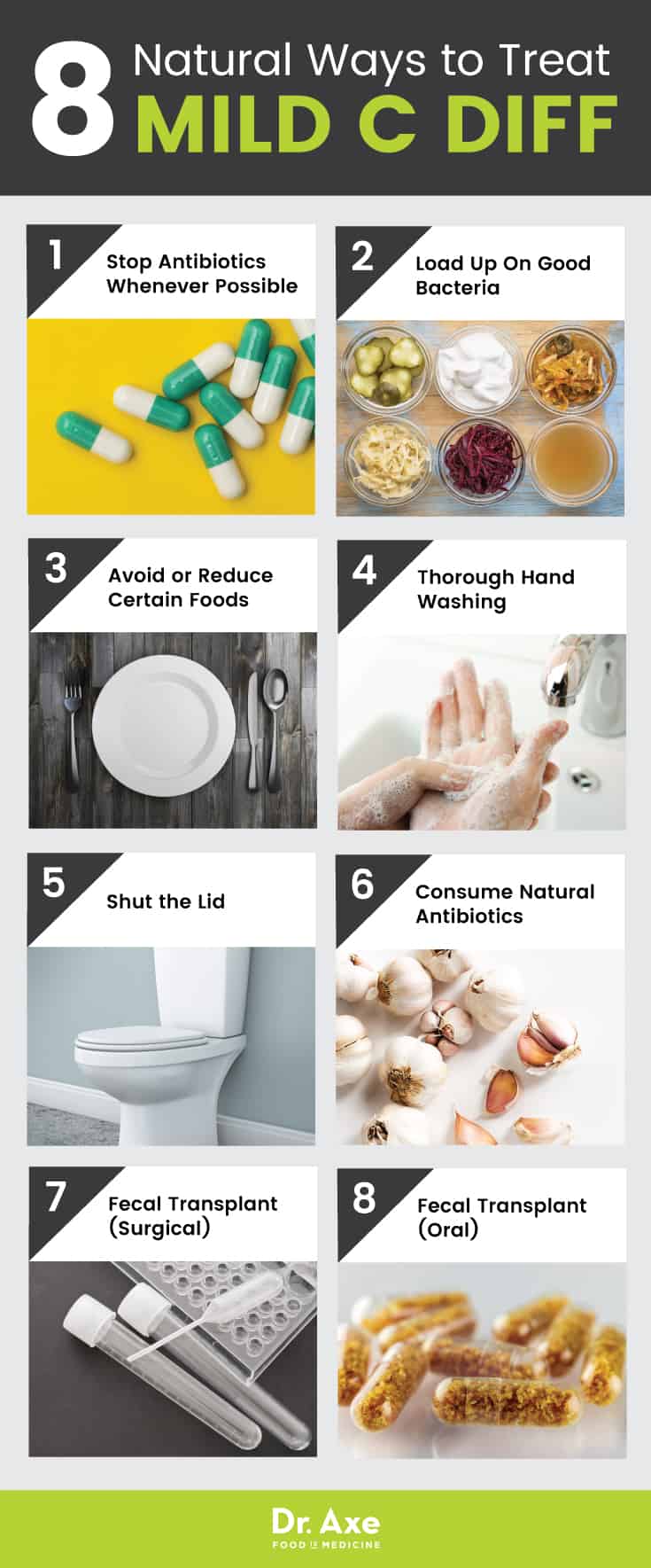 8 Natural Ways to Treat MILD C DIFF

1 Stop Antibiotics Whenever Possible

2 Load Up On Good Bacteria

3 Avoid or Reduce Certain Foods

4 Thorough Hand Washing

5 Shut the Lid

6 Consume Natural Antibiotics

7 Fecal Transplant (Surgical)

8 Fecal Transplant (Oral)

Dr. Axe
FOOD IS MEDICINE