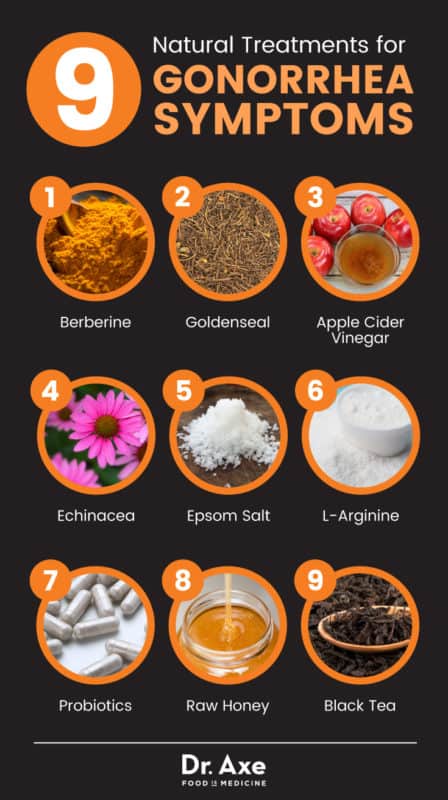 9 Natural Treatments for GONORRHEA SYMPTOMS

1 Berberine

2 Goldenseal

3 Apple Cider Vinegar

4 Echinacea

5 Epsom Salt

6 L-Arginine

7 Probiotics

8 Raw Honey

9 Black Tea

Dr. Axe
FOOD IS MEDICINE