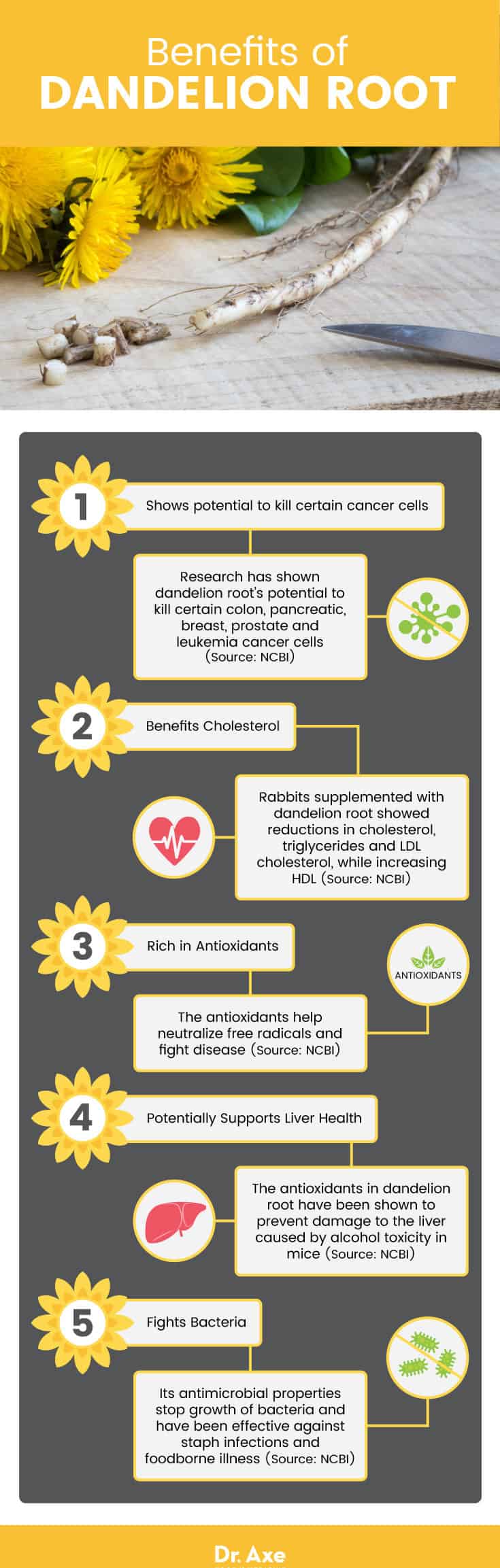 Benefits of
DANDELION ROOT

1

Shows potential to kill certain cancer cells

Research has shown dandelion root's potential to kill certain colon, pancreatic, breast, prostate and leukemia cancer cells (Source: NCBI)

2

Benefits Cholesterol

Rabbits supplemented with dandelion root showed reductions in cholesterol, triglycerides and LDL cholesterol, while increasing HDL (Source: NCBI)

3

Rich in Antioxidants

ANTIOXIDANTS

The antioxidants help neutralize free radicals and fight disease (Source: NCBI)

4

Potentially Supports Liver Health

The antioxidants in dandelion root have been shown to prevent damage to the liver caused by alcohol toxicity in mice (Source: NCBI)

5

Fights Bacteria

Its antimicrobial properties stop growth of bacteria and have been effective against staph infections and foodborne illness (Source: NCBI)

Dr. Axe