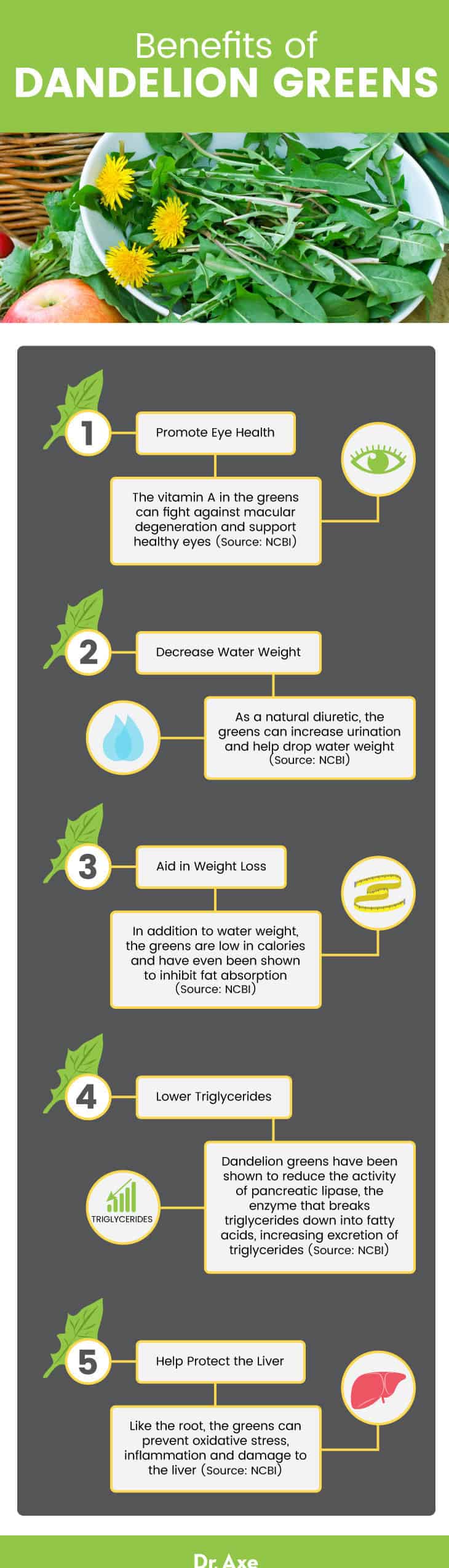 Benefits of
DANDELION GREENS

1

Promote Eye Health

The vitamin A in the greens can fight against macular degeneration and support healthy eyes (Source: NCBI)

2

Decrease Water Weight

As a natural diuretic, the greens can increase urination and help drop water weight (Source: NCBI)

3

Aid in Weight Loss

In addition to water weight, the greens are low in calories and have even been shown to inhibit fat absorption (Source: NCBI)

4

Lower Triglycerides

TRIGLYCERIDES

Dandelion greens have been shown to reduce the activity of pancreatic lipase, the enzyme that breaks triglycerides down into fatty acids, increasing excretion of triglycerides (Source: NCBI)

5

Help Protect the Liver

Like the root, the greens can prevent oxidative stress, inflammation and damage to the liver (Source: NCBI)

Dr. Axe