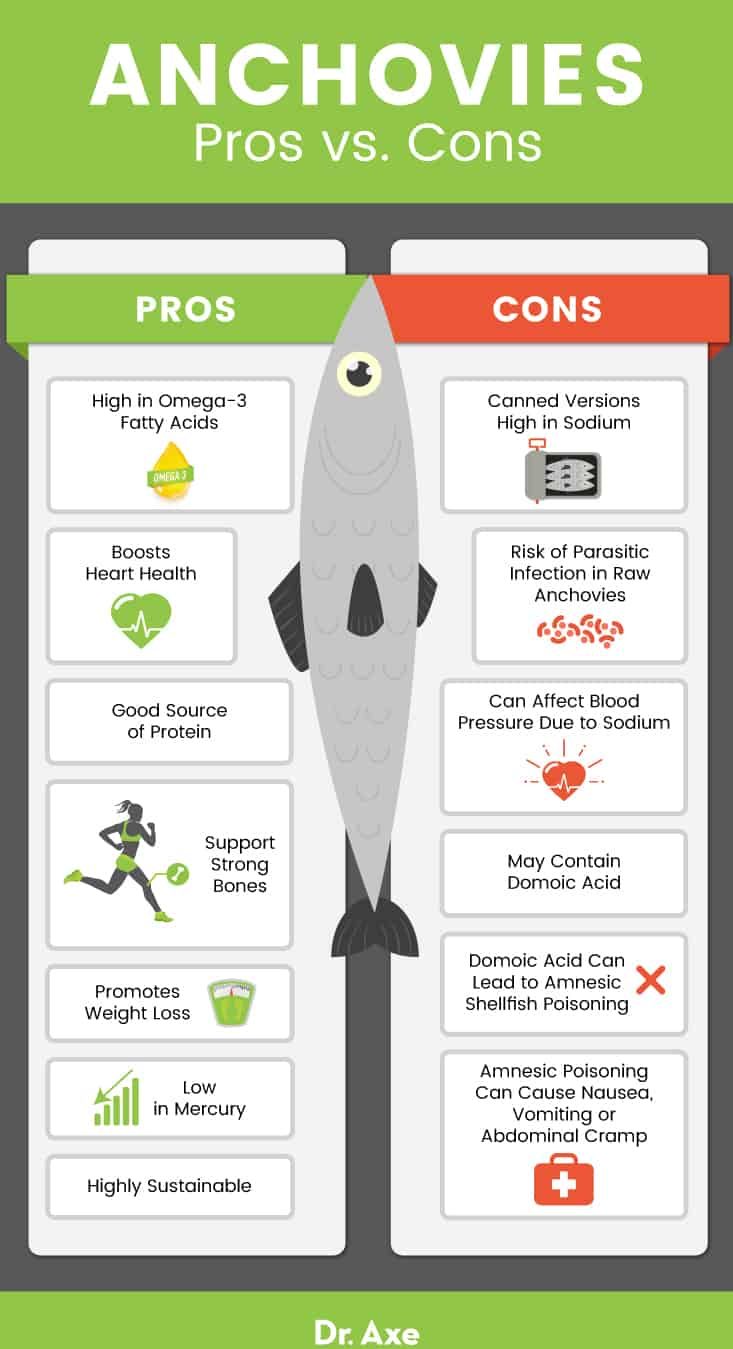 ANCHOVIES
Pros vs. Cons

PROS

High in Omega-3 Fatty Acids

OMEGA 3

Boosts Heart Health

Good Source of Protein

Support Strong Bones

Promotes Weight Loss

Low in Mercury

Highly Sustainable

CONS

Canned Versions High in Sodium

Risk of Parasitic Infection in Raw Anchovies

Can Affect Blood Pressure Due to Sodium

May Contain Domoic Acid

Domoic Acid Can Lead to Amnesic Shellfish Poisoning

Amnesic Poisoning Can Cause Nausea, Vomiting or Abdominal Cramp

Dr. Axe