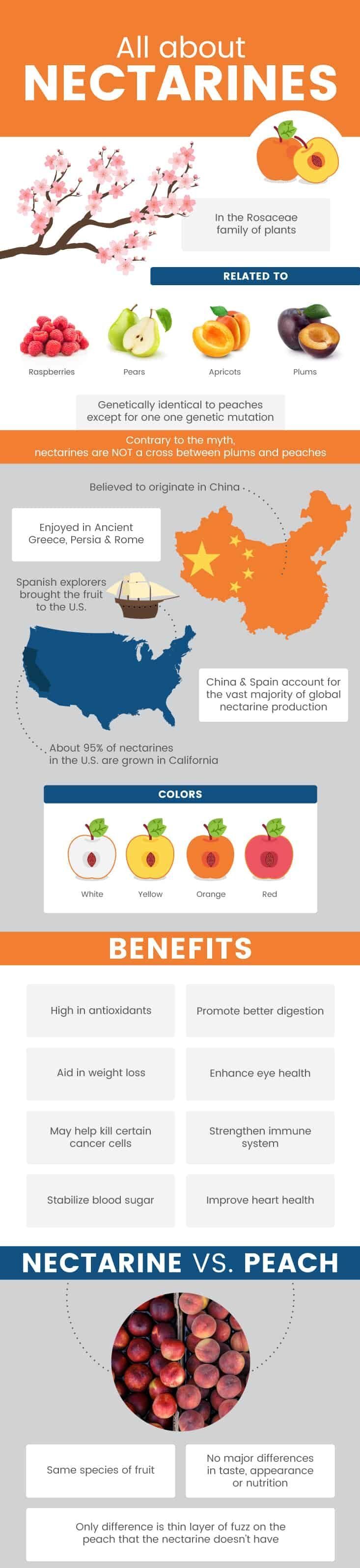 All about
NECTARINES

In the Rosaceae family of plants

RELATED TO

Raspberries

Pears

Apricots

Plums

Genetically identical to peaches except for one one genetic mutation

Contrary to the myth, nectarines are NOT a cross between plums and peaches

Believed to originate in China

Enjoyed in Ancient Greece, Persia & Rome

Spanish explorers brought the fruit to the U.S.

China & Spain account for the vast majority of global nectarine production

About 95% of nectarines in the U.S. are grown in California

COLORS

White

Yellow

Orange

Red

BENEFITS

High in antioxidants

Promote better digestion

Aid in weight loss

Enhance eye health

May help kill certain cancer cells

Strengthen immune system

Stabilize blood sugar

Improve heart health

NECTARINE VS. PEACH

Same species of fruit

No major differences in taste, appearance or nutrition

Only difference is thin layer of fuzz on the peach that the nectarine doesn't have