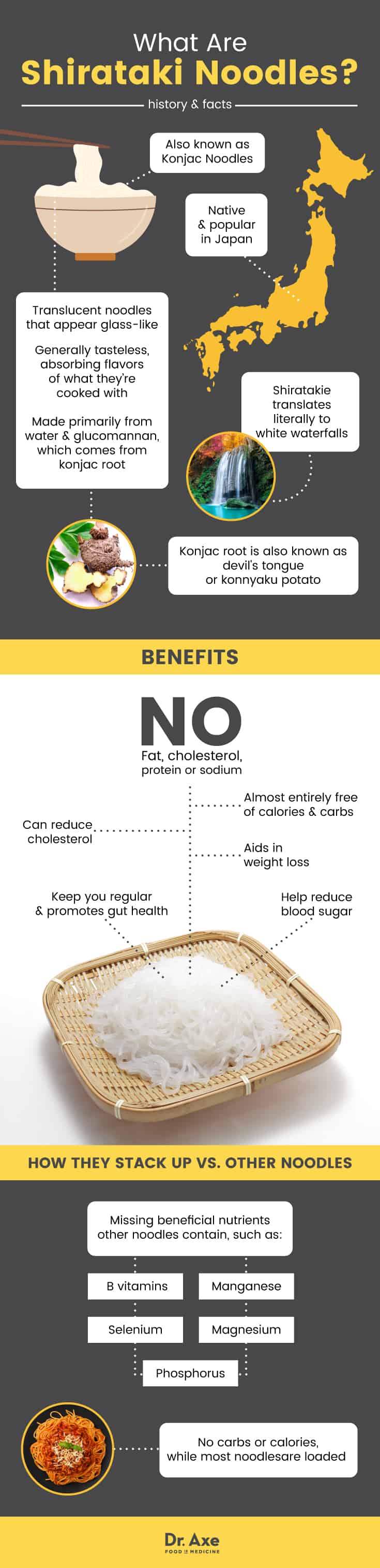 What Are
Shirataki Noodles?

history & facts

Also known as Konjac Noodles

Native & popular in Japan

Translucent noodles that appear glass-like

Generally tasteless, absorbing flavors of what they're cooked with

Made primarily from water & glucomannan, which comes from konjac root

Shiratakie translates literally to white waterfalls

Konjac root is also known as devil's tongue or konnyaku potato

BENEFITS

NO

Fat, cholesterol, protein or sodium

Almost entirely free of calories & carbs

Can reduce cholesterol

Aids in weight loss

Keep you regular & promotes gut health

Help reduce blood sugar

HOW THEY STACK UP VS. OTHER NOODLES

Missing beneficial nutrients other noodles contain, such as:

B vitamins

Manganese

Selenium

Magnesium

Phosphorus

No carbs or calories, while most noodlesare loaded

Dr. Axe
FOOD IS MEDICINE