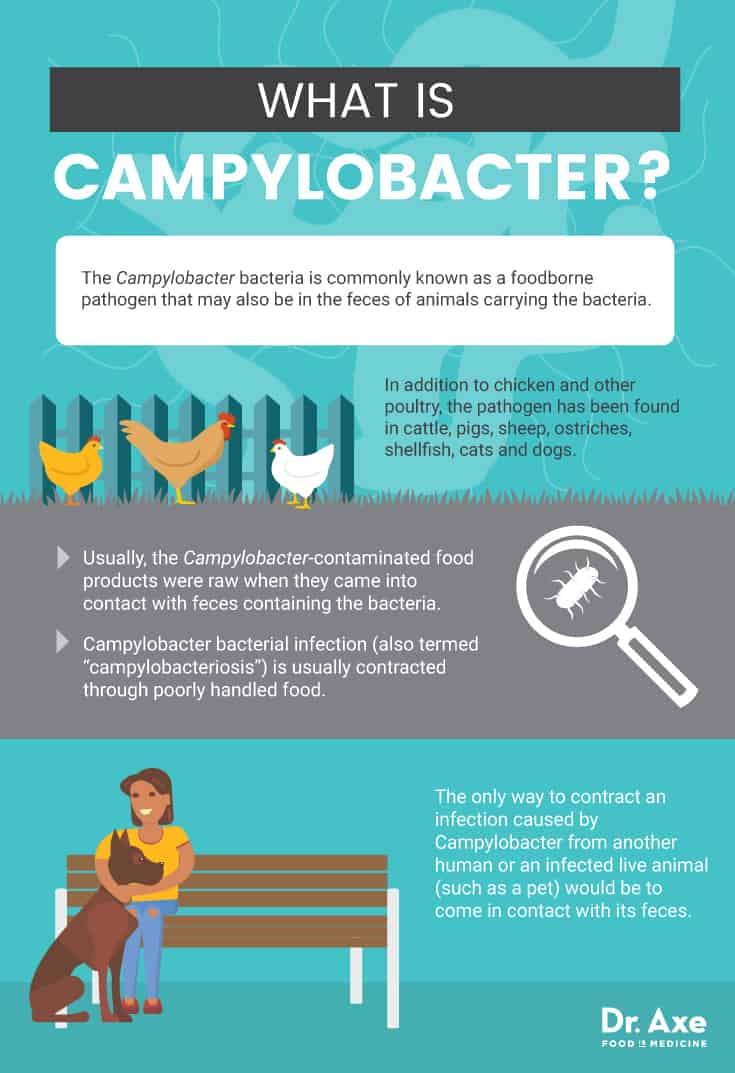 WHAT IS

CAMPYLOBACTER?

The Campylobacter bacteria is commonly known as a foodborne pathogen that may also be in the feces of animals carrying the bacteria.

In addition to chicken and other poultry, the pathogen has been found in cattle, pigs, sheep, ostriches, shellfish, cats and dogs.

Usually, the Campylobacter-contaminated food products were raw when they came into contact with feces containing the bacteria.

Campylobacter bacterial infection (also termed "campylobacteriosis") is usually contracted through poorly handled food.

The only way to contract an infection caused by Campylobacter from another human or an infected live animal (such as a pet) would be to come in contact with its feces.

Dr. Axe
FOOD IS MEDICINE