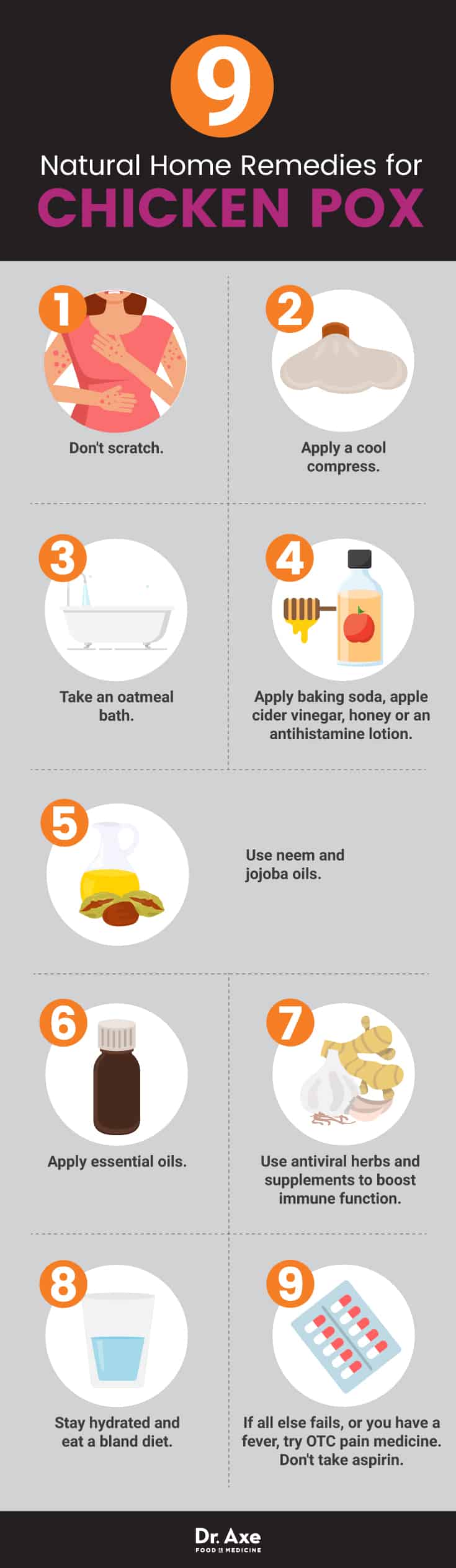 9

Natural Home Remedies for

CHICKEN POX

1

Don't scratch.

2

Apply a cool compress.

3

Take an oatmeal bath.

4

Apply baking soda, apple cider vinegar, honey or an antihistamine lotion.

5

Use neem and jojoba oils.

6

Apply essential oils.

7

Use antiviral herbs and supplements to boost immune function.

8

Stay hydrated and eat a bland diet.

9

If all else fails, or you have a fever, try OTC pain medicine. Don't take aspirin.

Dr. Axe

FOOD IS MEDICINE