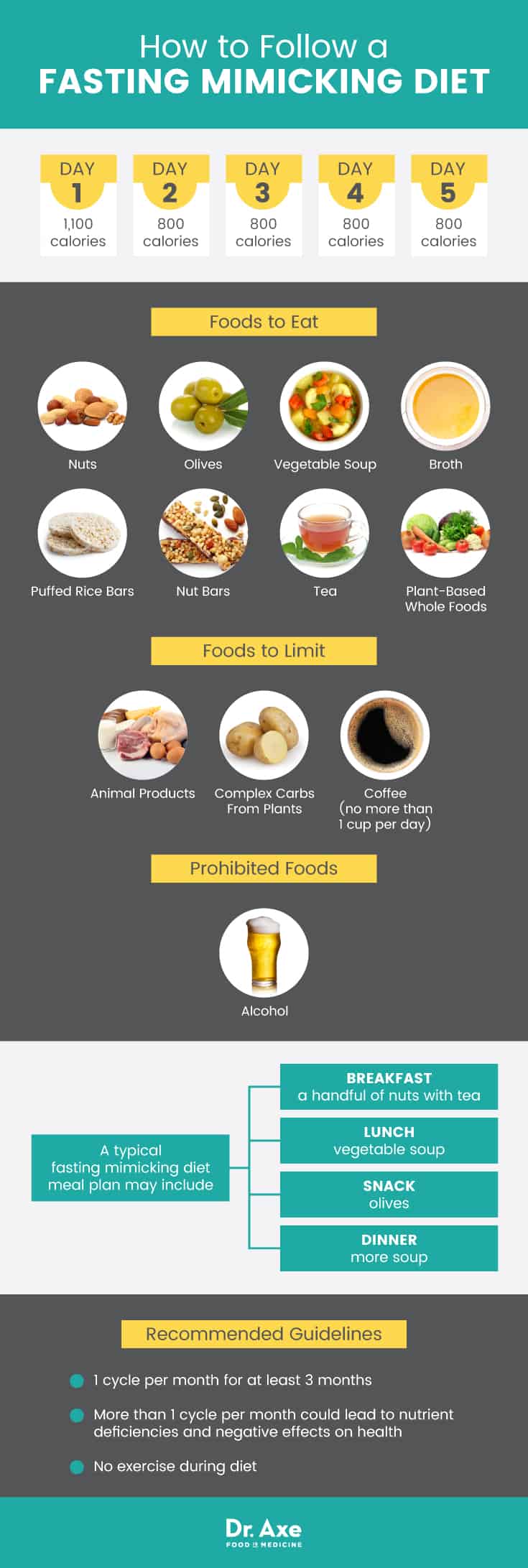 How to Follow a
FASTING MIMICKING DIET

DAY 1
1,100 calories

DAY 2
800 calories

DAY 3
800 calories

DAY 4
800 calories

DAY 5
800 calories

Foods to Eat

Nuts

Olives

Vegetable Soup

Broth

Puffed Rice Bars

Nut Bars

Tea

Plant-Based Whole Foods

Foods to Limit

Animal Products

Complex Carbs From Plants

Coffee (no more than 1 cup per day)

Prohibited Foods

Alcohol

A typical fasting mimicking diet meal plan may include

BREAKFAST
a handful of nuts with tea

LUNCH
vegetable soup

SNACK
olives

DINNER
more soup

Recommended Guidelines

1 cycle per month for at least 3 months

More than 1 cycle per month could lead to nutrient deficiencies and negative effects on health

No exercise during diet

Dr. Axe
FOOD IS MEDICINE