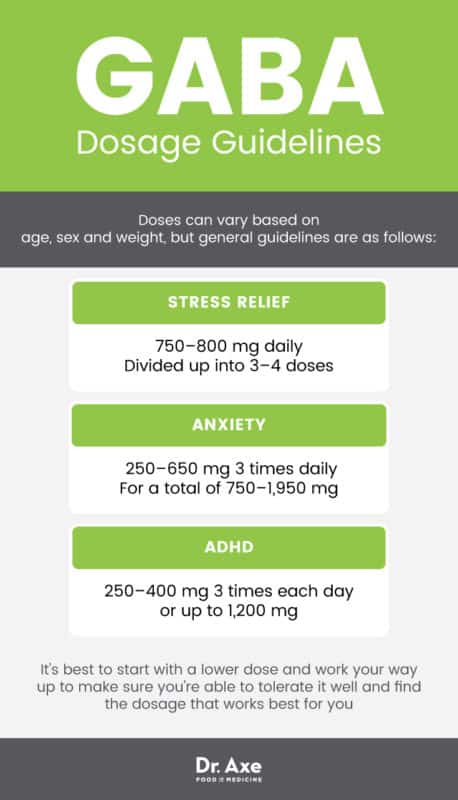 GABA
Dosage Guidelines

Doses can vary based on age, sex and weight, but general guidelines are as follows:

STRESS RELIEF

750–800 mg daily
Divided up into 3–4 doses

ANXIETY

250–650 mg 3 times daily
For a total of 750–1,950 mg

ADHD

250–400 mg 3 times each day
or up to 1,200 mg

It's best to start with a lower dose and work your way up to make sure you're able to tolerate it well and find the dosage that works best for you

Dr. Axe
FOOD IS MEDICINE