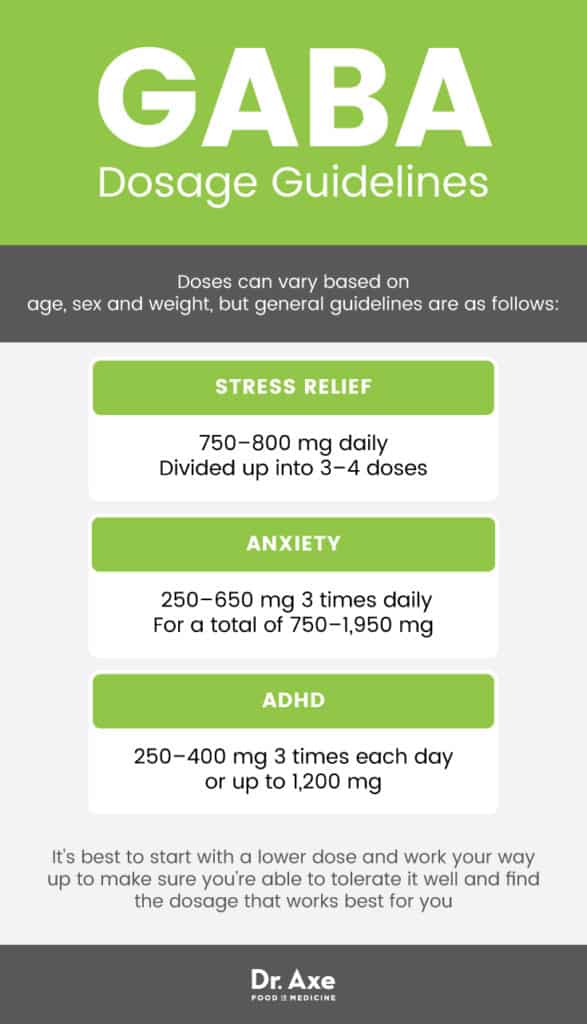 GABA
Dosage Guidelines

Doses can vary based on age, sex and weight, but general guidelines are as follows:

STRESS RELIEF

750–800 mg daily
Divided up into 3–4 doses

ANXIETY

250–650 mg 3 times daily
For a total of 750–1,950 mg

ADHD

250–400 mg 3 times each day
or up to 1,200 mg

It's best to start with a lower dose and work your way up to make sure you're able to tolerate it well and find the dosage that works best for you

Dr. Axe
FOOD IS MEDICINE