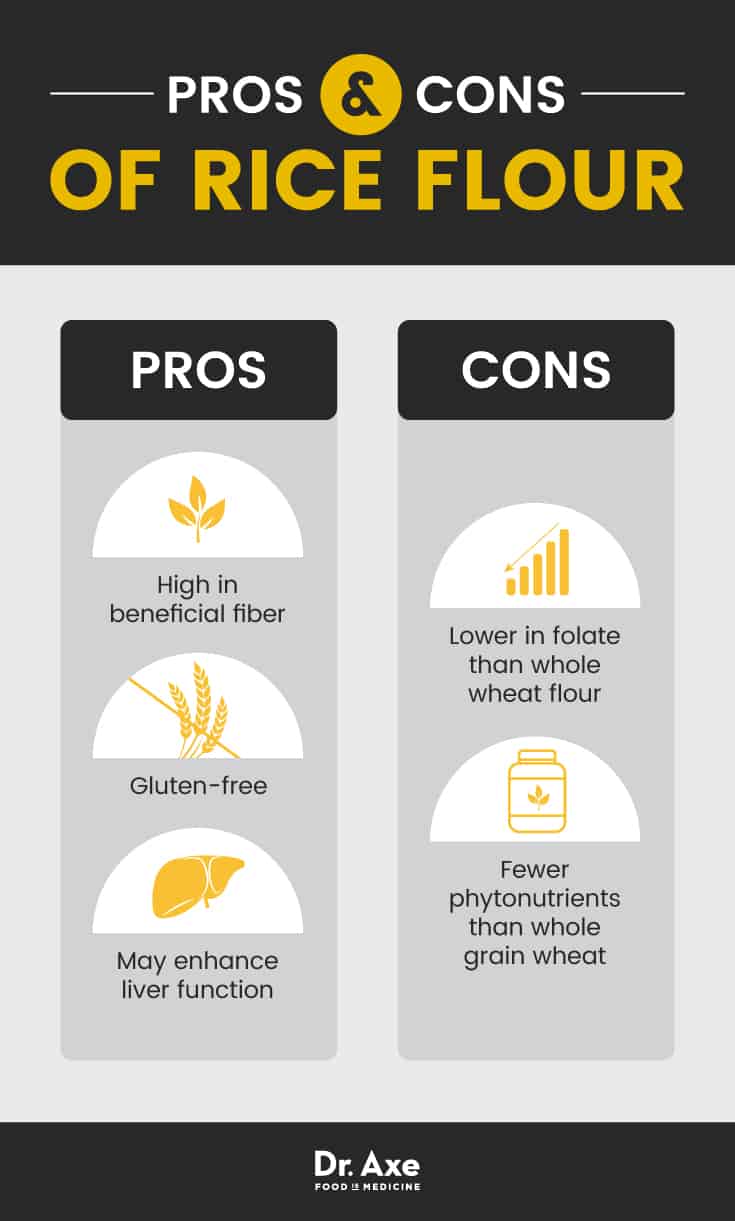 PROS & CONS
OF RICE FLOUR

PROS

High in beneficial fiber

Gluten-free

May enhance liver function

CONS

Lower in folate than whole wheat flour

Fewer phytonutrients than whole grain wheat

Dr. Axe
FOOD IS MEDICINE