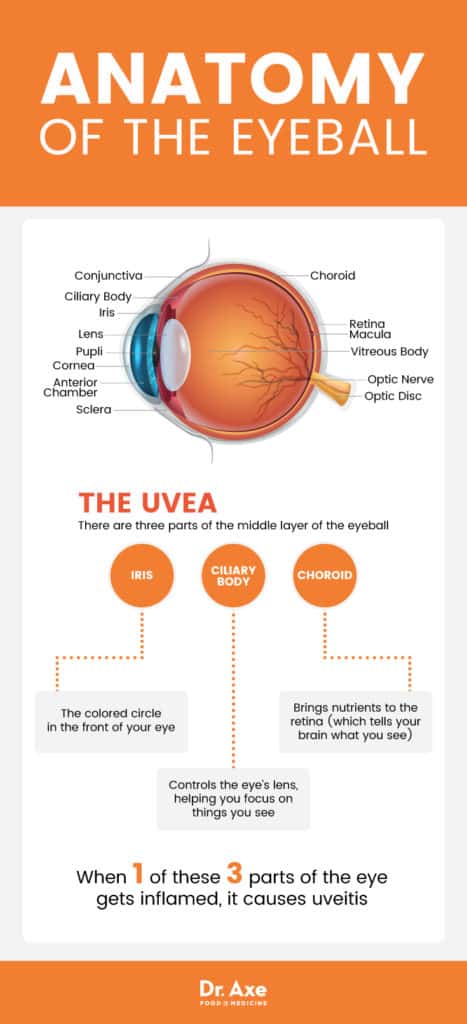 ANATOMY OF THE EYEBALL

Conjunctiva
Ciliary Body
Iris
Lens
Pupli
Cornea
Anterior Chamber
Sclera
Choroid
Retina
Macula
Vitreous Body
Optic Nerve
Optic Disc

THE UVEA
There are three parts of the middle layer of the eyeball

IRIS
CILIARY BODY
CHOROID

The colored circle in the front of your eye

Controls the eye's lens, helping you focus on things you see

Brings nutrients to the retina (which tells your brain what you see)

When 1 of these 3 parts of the eye gets inflamed, it causes uveitis

Dr. Axe
FOOD IS MEDICINE