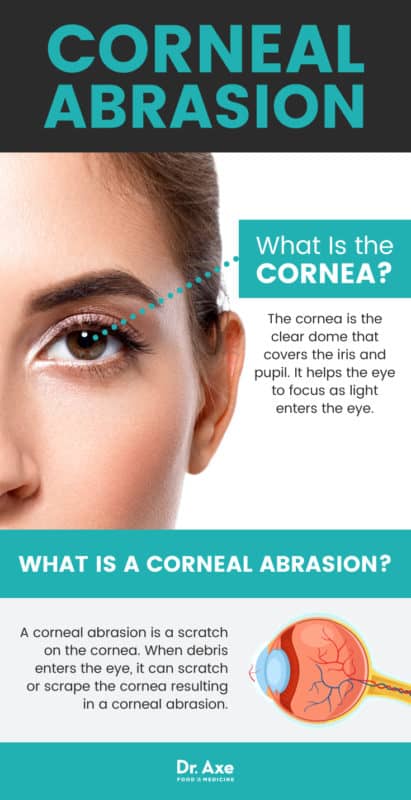 CORNEAL ABRASION

What Is the CORNEA?

The cornea is the clear dome that covers the iris and pupil. It helps the eye to focus as light enters the eye.

WHAT IS A CORNEAL ABRASION?

A corneal abrasion is a scratch on the cornea. When debris enters the eye, it can scratch or scrape the cornea resulting in a corneal abrasion.

Dr. Axe
FOOD IS MEDICINE