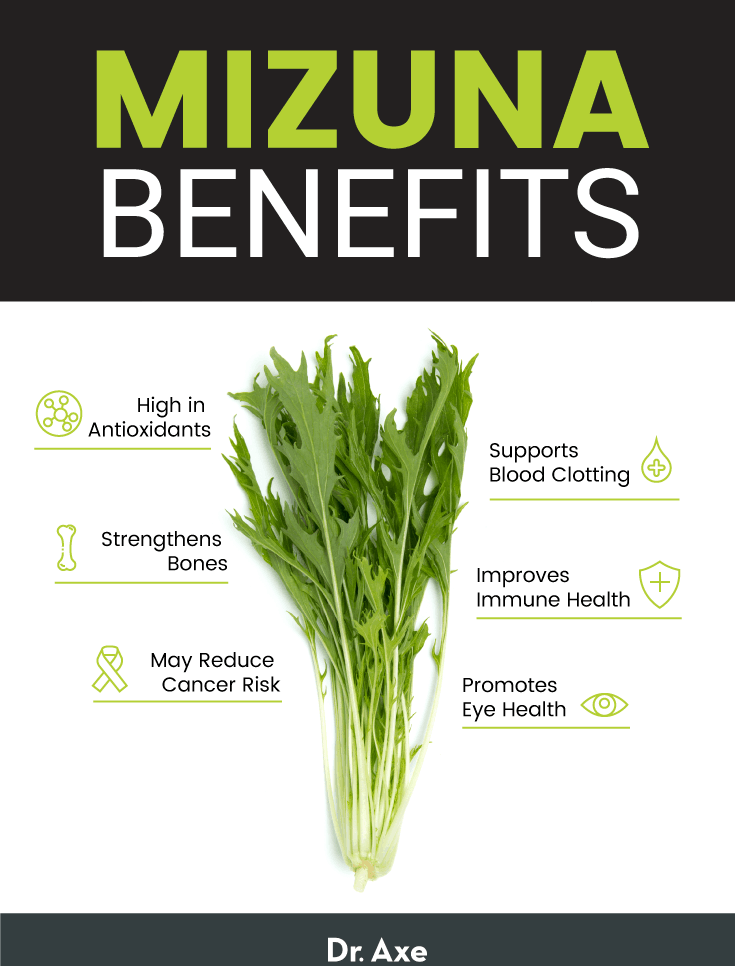 MIZUNA
BENEFITS

High in Antioxidants

Strengthens Bones

May Reduce Cancer Risk

Supports Blood Clotting

Improves Immune Health

Promotes Eye Health

Dr. Axe