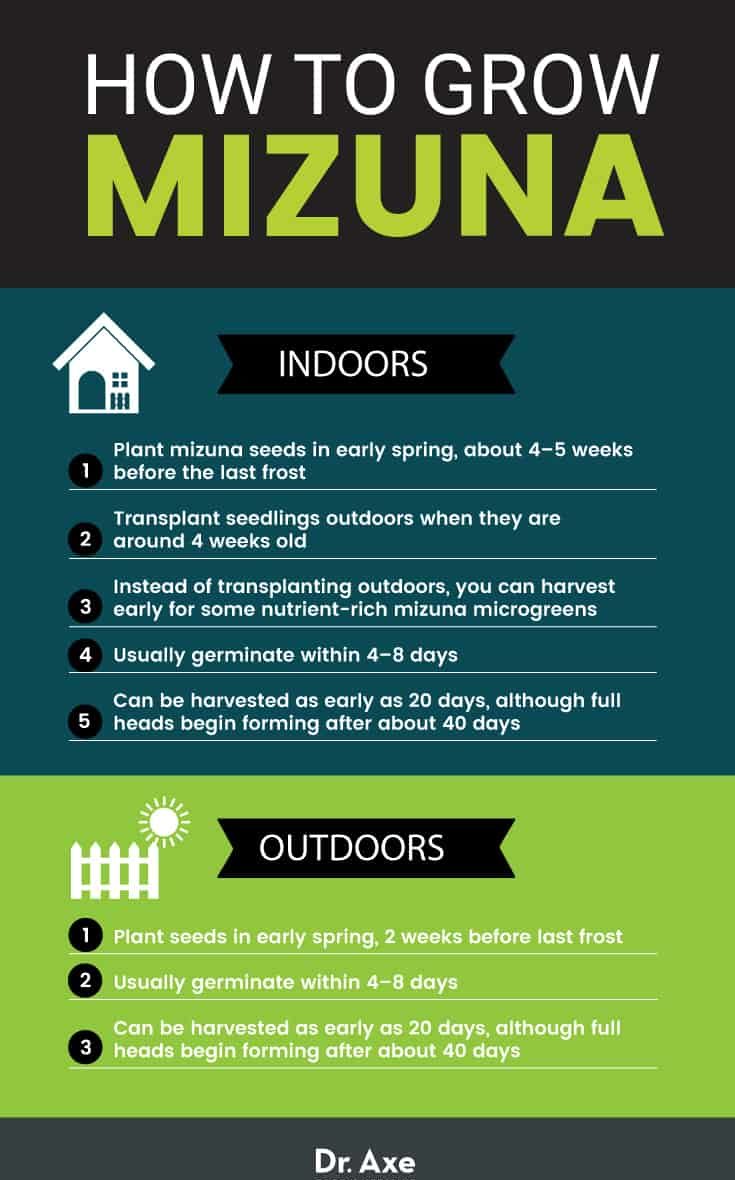 HOW TO GROW
MIZUNA

INDOORS

1 Plant mizuna seeds in early spring, about 4–5 weeks before the last frost

2 Transplant seedlings outdoors when they are around 4 weeks old

3 Instead of transplanting outdoors, you can harvest early for some nutrient-rich mizuna microgreens

4 Usually germinate within 4–8 days

5 Can be harvested as early as 20 days, although full heads begin forming after about 40 days

OUTDOORS

1 Plant seeds in early spring, 2 weeks before last frost

2 Usually germinate within 4–8 days

3 Can be harvested as early as 20 days, although full heads begin forming after about 40 days

Dr. Axe