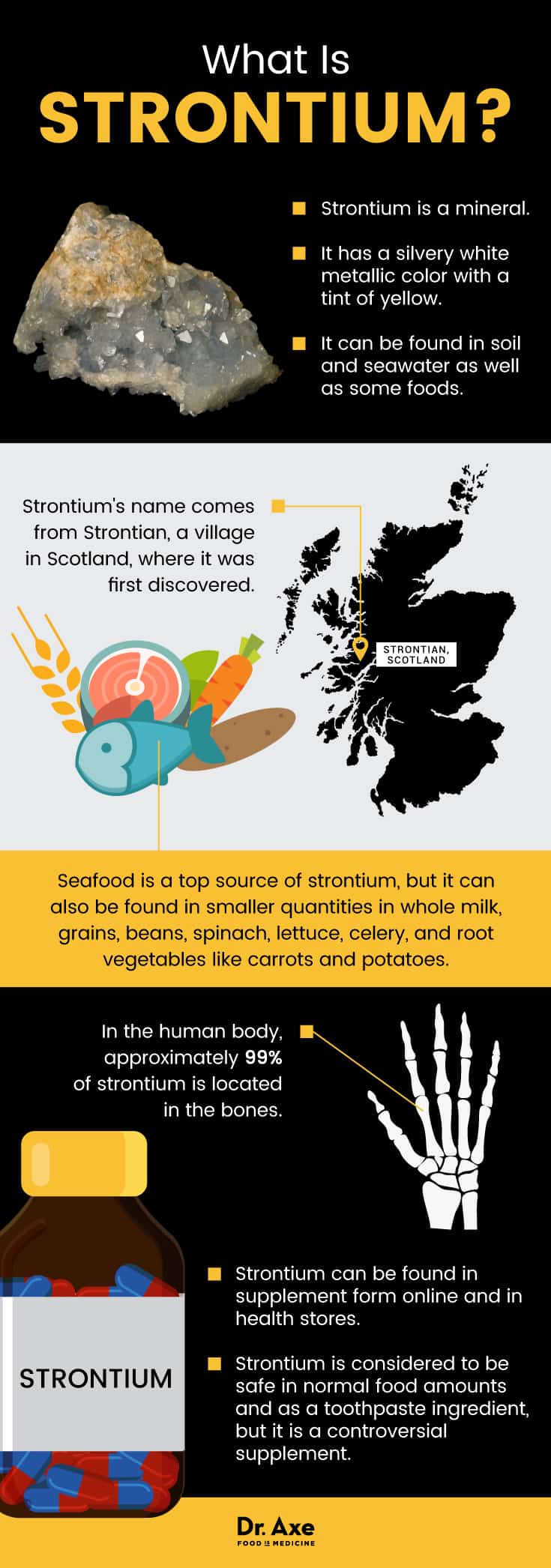 What Is
STRONTIUM?

Strontium is a mineral.

It has a silvery white metallic color with a tint of yellow.

It can be found in soil and seawater as well as some foods.

Strontium's name comes from Strontian, a village in Scotland, where it was first discovered.

STRONTIAN, SCOTLAND

Seafood is a top source of strontium, but it can also be found in smaller quantities in whole milk, grains, beans, spinach, lettuce, celery, and root vegetables like carrots and potatoes.

In the human body, approximately 99% of strontium is located in the bones.

STRONTIUM

Strontium can be found in supplement form online and in health stores.

Strontium is considered to be safe in normal food amounts and as a toothpaste ingredient, but it is a controversial supplement.

Dr. Axe
FOOD IS MEDICINE