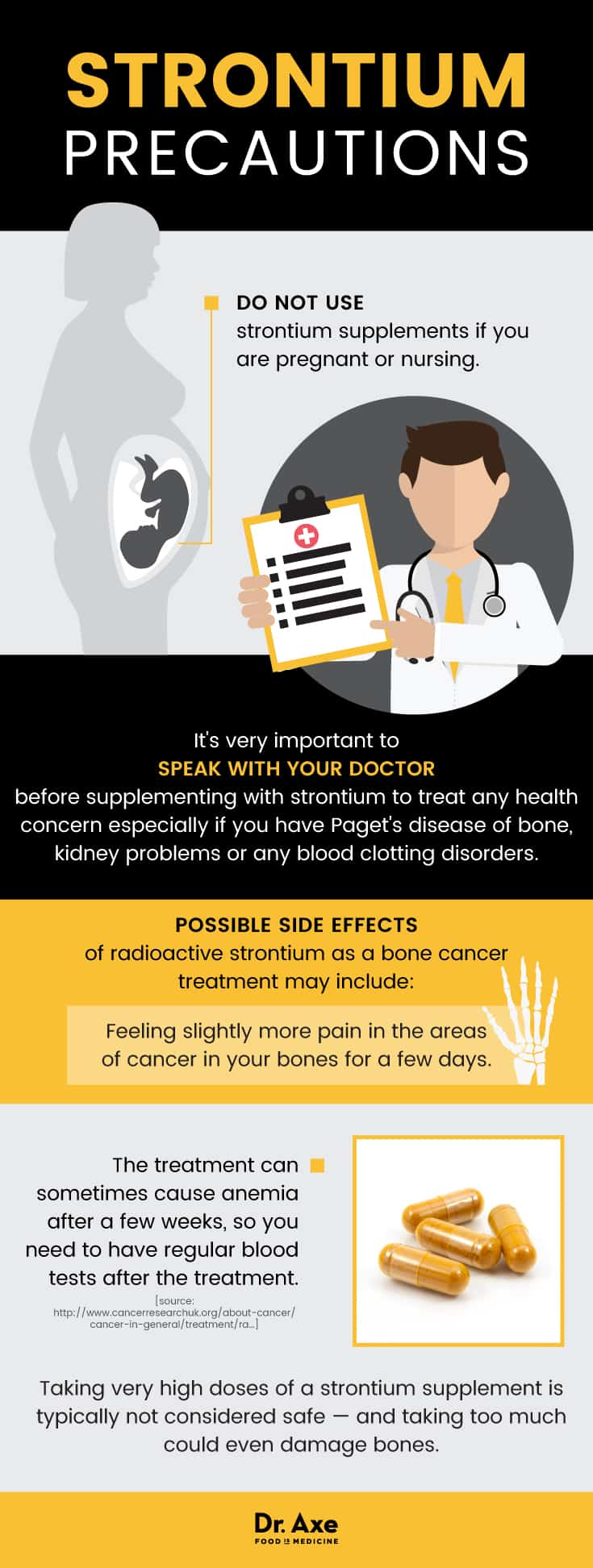 STRONTIUM
PRECAUTIONS

DO NOT USE
strontium supplements if you are pregnant or nursing.

It's very important to
SPEAK WITH YOUR DOCTOR
before supplementing with strontium to treat any health concern especially if you have Paget's disease of bone, kidney problems or any blood clotting disorders.

POSSIBLE SIDE EFFECTS
of radioactive strontium as a bone cancer treatment may include:

Feeling slightly more pain in the areas of cancer in your bones for a few days.

The treatment can sometimes cause anemia after a few weeks, so you need to have regular blood tests after the treatment.

[source: http://www.cancerresearchuk.org/about-cancer/cancer-in-general/treatment/ra...]

Taking very high doses of a strontium supplement is typically not considered safe — and taking too much could even damage bones.

Dr. Axe
FOOD IS MEDICINE