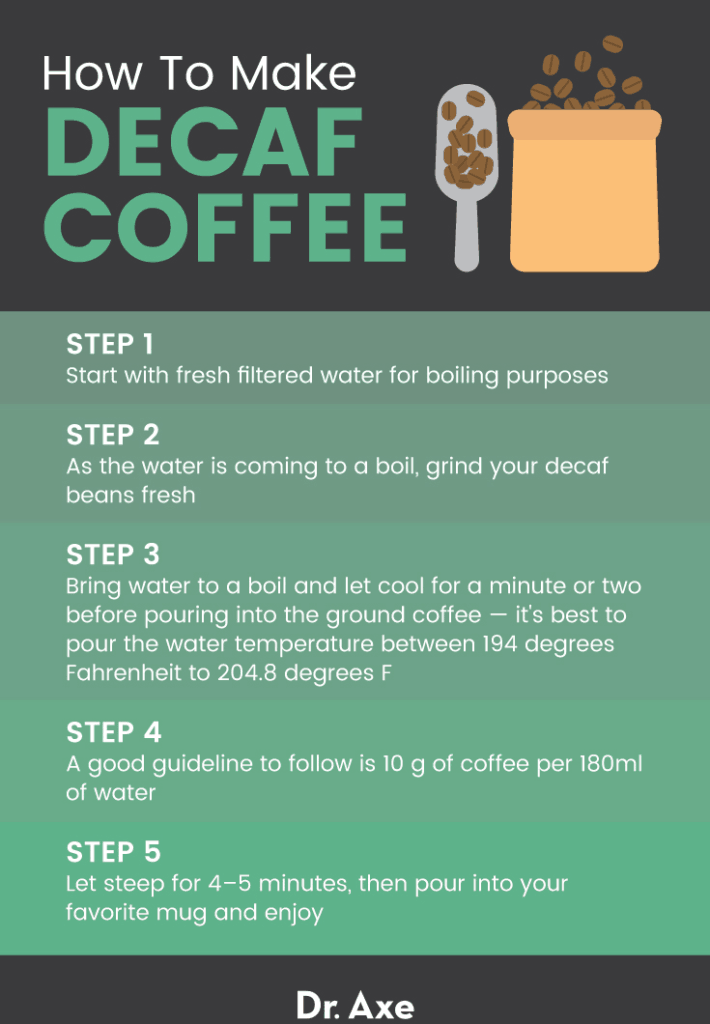 How To Make
DECAF
COFFEE

STEP 1
Start with fresh filtered water for boiling purposes

STEP 2
As the water is coming to a boil, grind your decaf beans fresh

STEP 3
Bring water to a boil and let cool for a minute or two before pouring into the ground coffee — it's best to pour the water temperature between 194 degrees Fahrenheit to 204.8 degrees F

STEP 4
A good guideline to follow is 10 g of coffee per 180ml of water

STEP 5
Let steep for 4–5 minutes, then pour into your favorite mug and enjoy

Dr. Axe