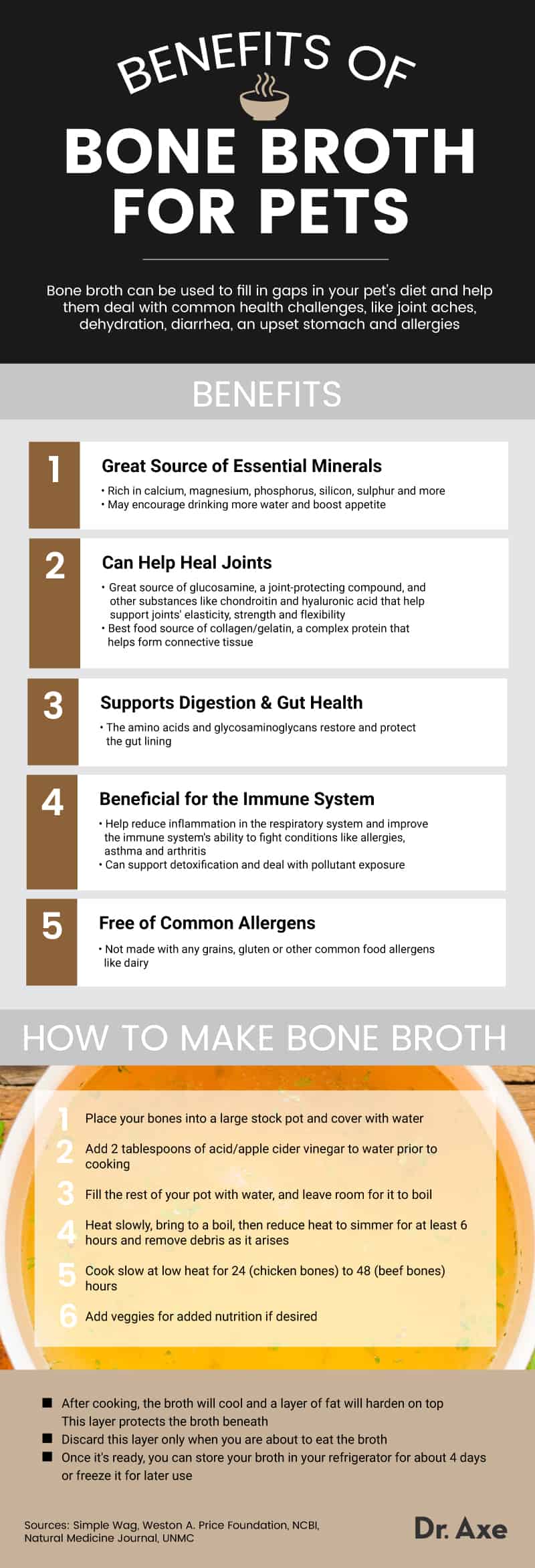 BENEFITS OF

BONE BROTH FOR PETS

Bone broth can be used to fill in gaps in your pet's diet and help them deal with common health challenges, like joint aches, dehydration, diarrhea, an upset stomach and allergies

BENEFITS

1 Great Source of Essential Minerals
• Rich in calcium, magnesium, phosphorus, silicon, sulphur and more
• May encourage drinking more water and boost appetite

2 Can Help Heal Joints
• Great source of glucosamine, a joint-protecting compound, and other substances like chondroitin and hyaluronic acid that help support joints' elasticity, strength and flexibility
• Best food source of collagen/gelatin, a complex protein that helps form connective tissue

3 Supports Digestion & Gut Health
• The amino acids and glycosaminoglycans restore and protect the gut lining

4 Beneficial for the Immune System
• Help reduce inflammation in the respiratory system and improve the immune system's ability to fight conditions like allergies, asthma and arthritis
• Can support detoxification and deal with pollutant exposure

5 Free of Common Allergens
• Not made with any grains, gluten or other common food allergens like dairy

HOW TO MAKE BONE BROTH

1 Place your bones into a large stock pot and cover with water
2 Add 2 tablespoons of acid/apple cider vinegar to water prior to cooking
3 Fill the rest of your pot with water, and leave room for it to boil
4 Heat slowly, bring to a boil, then reduce heat to simmer for at least 6 hours and remove debris as it arises
5 Cook slow at low heat for 24 (chicken bones) to 48 (beef bones) hours
6 Add veggies for added nutrition if desired

■ After cooking, the broth will cool and a layer of fat will harden on top This layer protects the broth beneath
■ Discard this layer only when you are about to eat the broth
■ Once it's ready, you can store your broth in your refrigerator for about 4 days or freeze it for later use

Sources: Simple Wag, Weston A. Price Foundation, NCBI, Natural Medicine Journal, UNMC

Dr. Axe