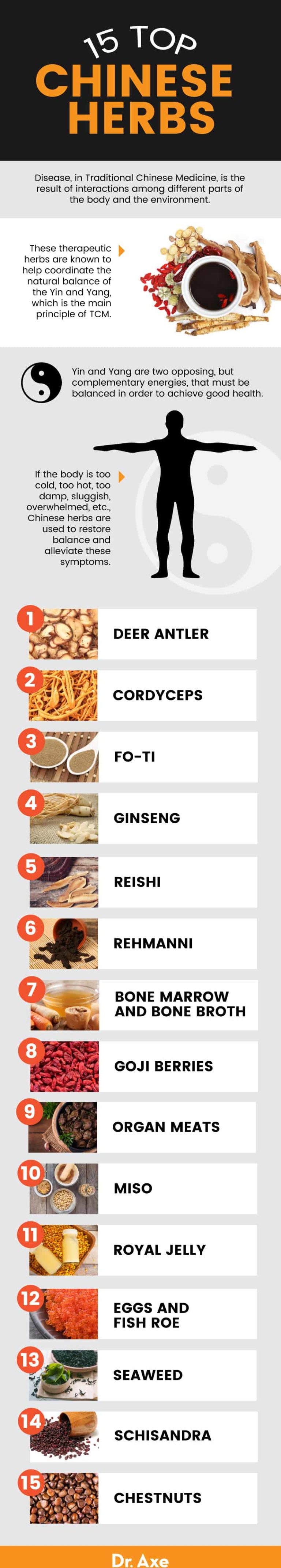 15 TOP
CHINESE HERBS

Disease, in Traditional Chinese Medicine, is the result of interactions among different parts of the body and the environment.

These therapeutic herbs are known to help coordinate the natural balance of the Yin and Yang, which is the main principle of TCM.

Yin and Yang are two opposing, but complementary energies, that must be balanced in order to achieve good health.

If the body is too cold, too hot, too damp, sluggish, overwhelmed, etc., Chinese herbs are used to restore balance and alleviate these symptoms.

1 DEER ANTLER
2 CORDYCEPS
3 FO-TI
4 GINSENG
5 REISHI
6 REHMANNI
7 BONE MARROW AND BONE BROTH
8 GOJI BERRIES
9 ORGAN MEATS
10 MISO
11 ROYAL JELLY
12 EGGS AND FISH ROE
13 SEAWEED
14 SCHISANDRA
15 CHESTNUTS

Dr. Axe