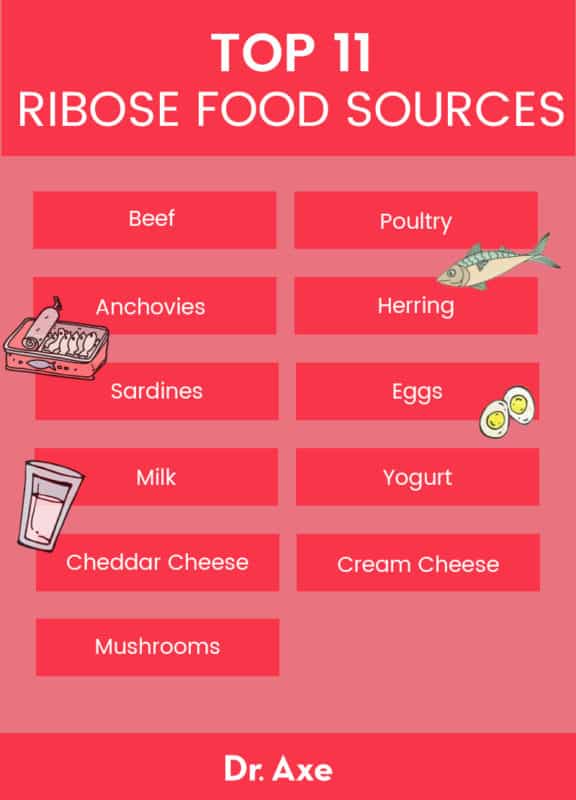 TOP 11
RIBOSE FOOD SOURCES

Beef

Poultry

Anchovies

Herring

Sardines

Eggs

Milk

Yogurt

Cheddar Cheese

Cream Cheese

Mushrooms

Dr. Axe