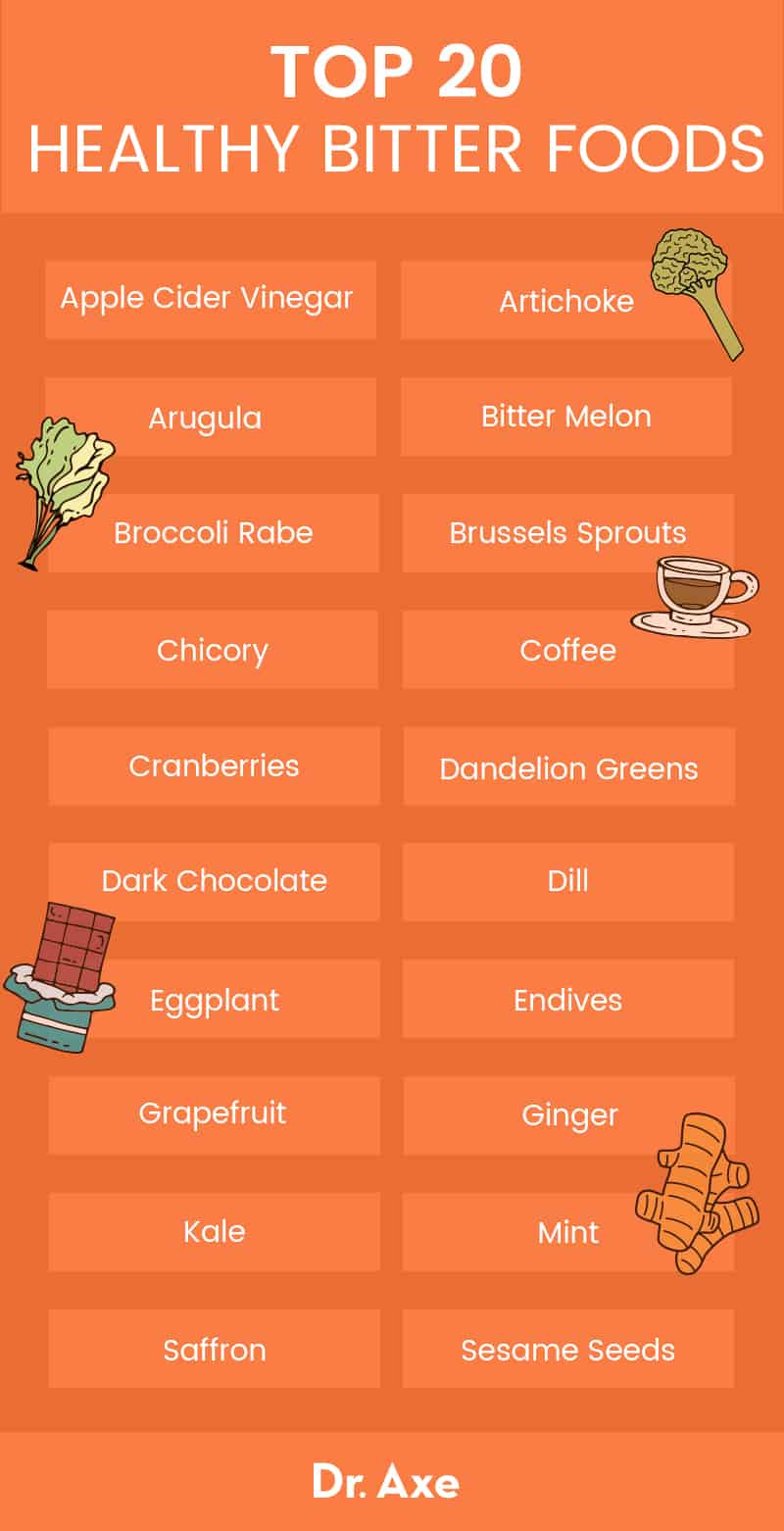 TOP 20
HEALTHY BITTER FOODS

Apple Cider Vinegar

Artichoke

Arugula

Bitter Melon

Broccoli Rabe

Brussels Sprouts

Chicory

Coffee

Cranberries

Dandelion Greens

Dark Chocolate

Dill

Eggplant

Endives

Grapefruit

Ginger

Kale

Mint

Saffron

Sesame Seeds

Dr. Axe