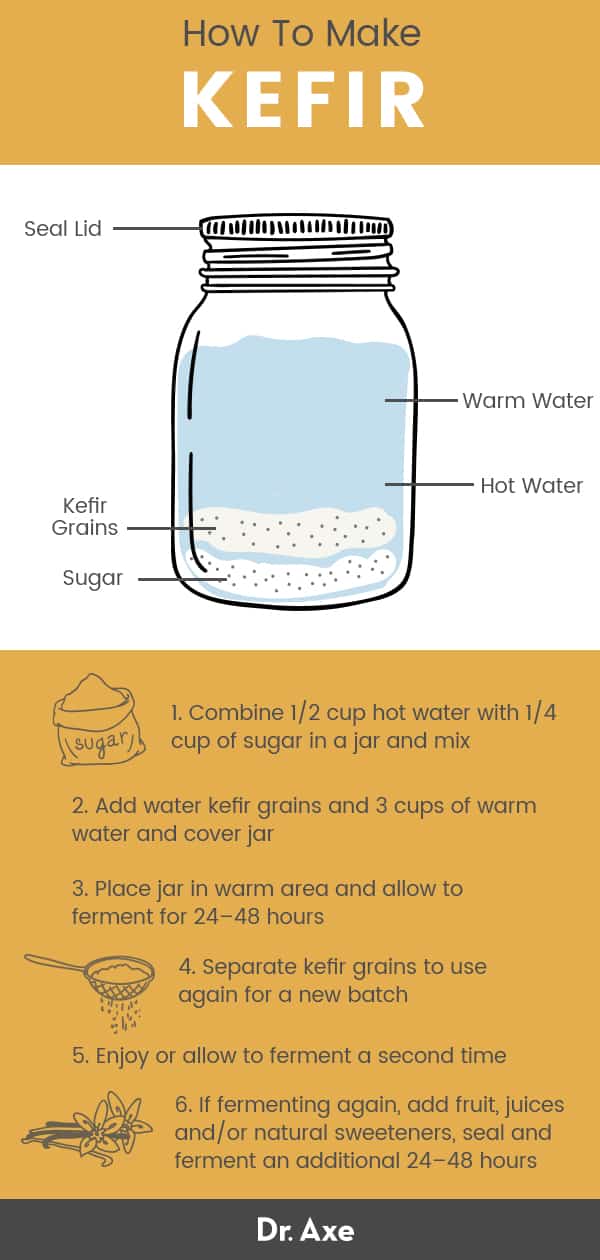 How To Make
KEFIR

Seal Lid

Warm Water

Hot Water

Kefir Grains

Sugar

sugar

1. Combine 1/2 cup hot water with 1/4 cup of sugar in a jar and mix

2. Add water kefir grains and 3 cups of warm water and cover jar

3. Place jar in warm area and allow to ferment for 24–48 hours

4. Separate kefir grains to use again for a new batch

5. Enjoy or allow to ferment a second time

6. If fermenting again, add fruit, juices and/or natural sweeteners, seal and ferment an additional 24–48 hours

Dr. Axe