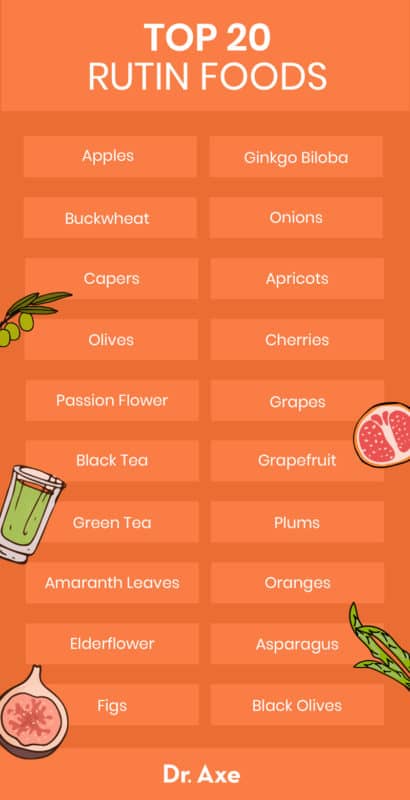 TOP 20
RUTIN FOODS

Apples
Buckwheat
Capers
Olives
Passion Flower
Black Tea
Green Tea
Amaranth Leaves
Elderflower
Figs

Ginkgo Biloba
Onions
Apricots
Cherries
Grapes
Grapefruit
Plums
Oranges
Asparagus
Black Olives

Dr. Axe