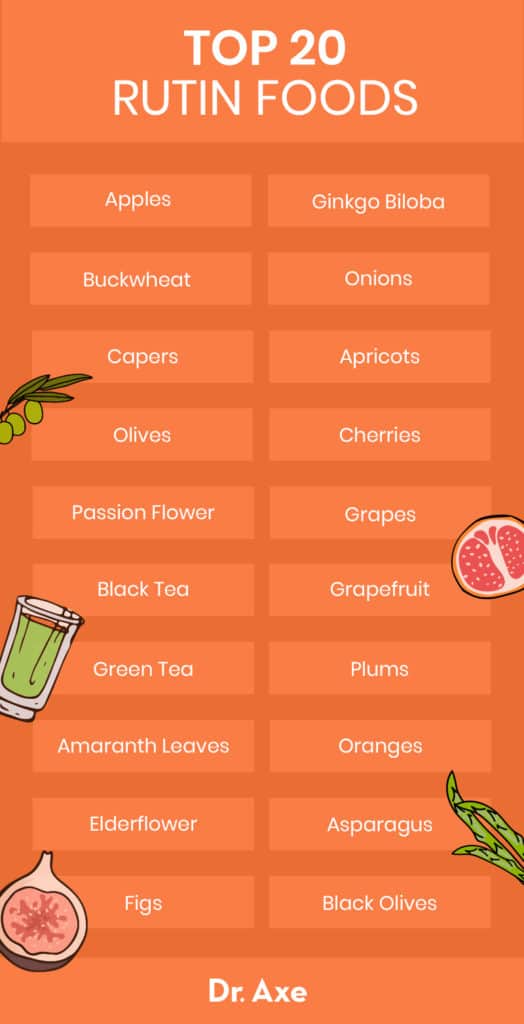 TOP 20
RUTIN FOODS

Apples

Buckwheat

Capers

Olives

Passion Flower

Black Tea

Green Tea

Amaranth Leaves

Elderflower

Figs

Ginkgo Biloba

Onions

Apricots

Cherries

Grapes

Grapefruit

Plums

Oranges

Asparagus

Black Olives

Dr. Axe