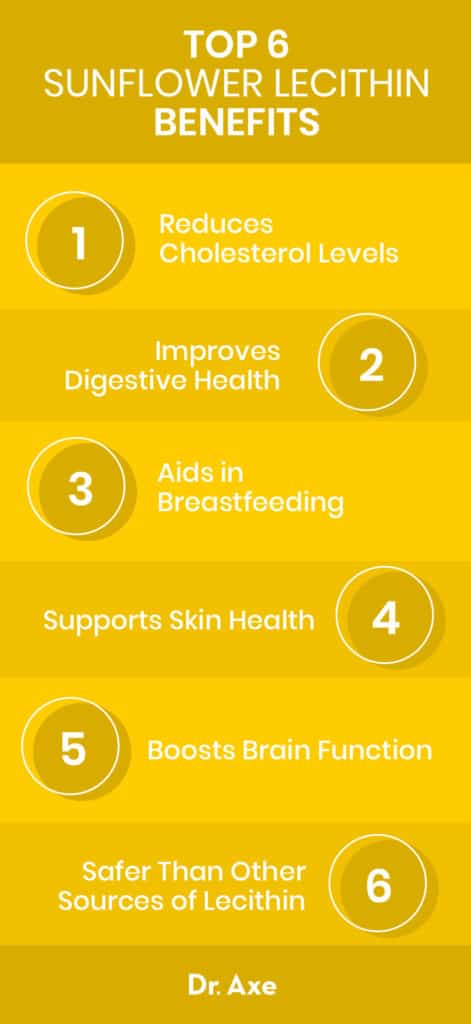 TOP 6
SUNFLOWER LECITHIN
BENEFITS

1
Reduces Cholesterol Levels

Improves Digestive Health
2

3
Aids in Breastfeeding

Supports Skin Health
4

5
Boosts Brain Function

Safer Than Other Sources of Lecithin
6

Dr. Axe