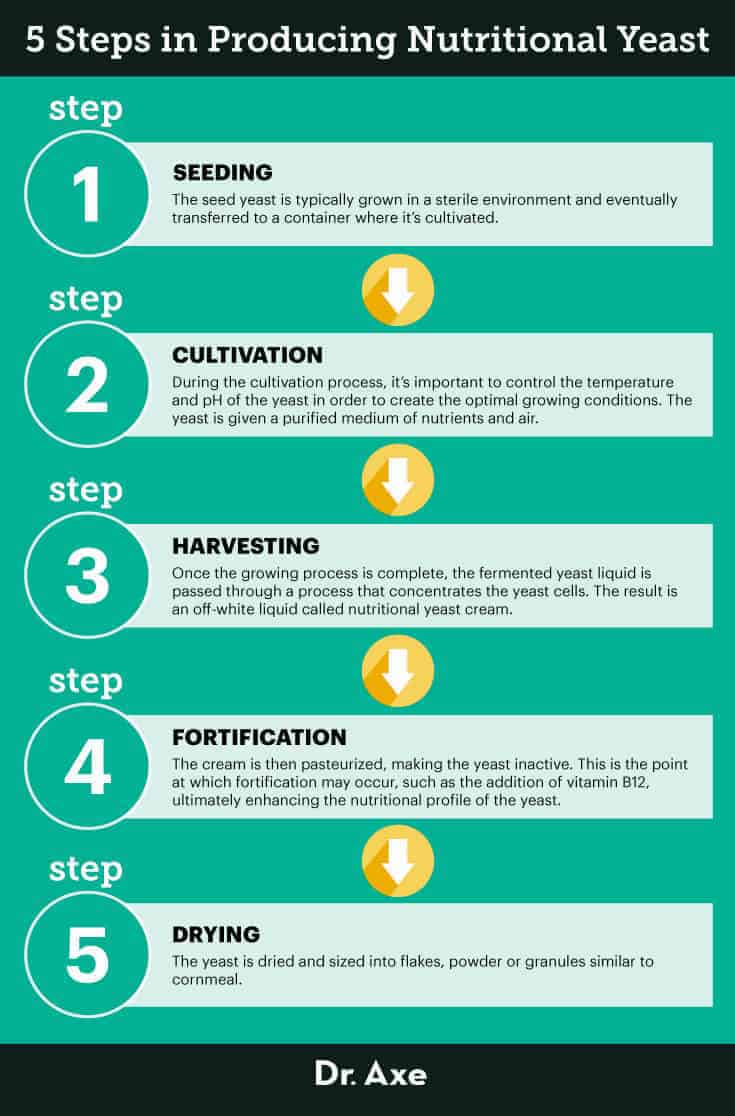 5 Steps in Producing Nutritional Yeast

step
1
SEEDING
The seed yeast is typically grown in a sterile environment and eventually transferred to a container where it's cultivated.

step
2
CULTIVATION
During the cultivation process, it's important to control the temperature and pH of the yeast in order to create the optimal growing conditions. The yeast is given a purified medium of nutrients and air.

step
3
HARVESTING
Once the growing process is complete, the fermented yeast liquid is passed through a process that concentrates the yeast cells. The result is an off-white liquid called nutritional yeast cream.

step
4
FORTIFICATION
The cream is then pasteurized, making the yeast inactive. This is the point at which fortification may occur, such as the addition of vitamin B12, ultimately enhancing the nutritional profile of the yeast.

step
5
DRYING
The yeast is dried and sized into flakes, powder or granules similar to cornmeal.

Dr. Axe