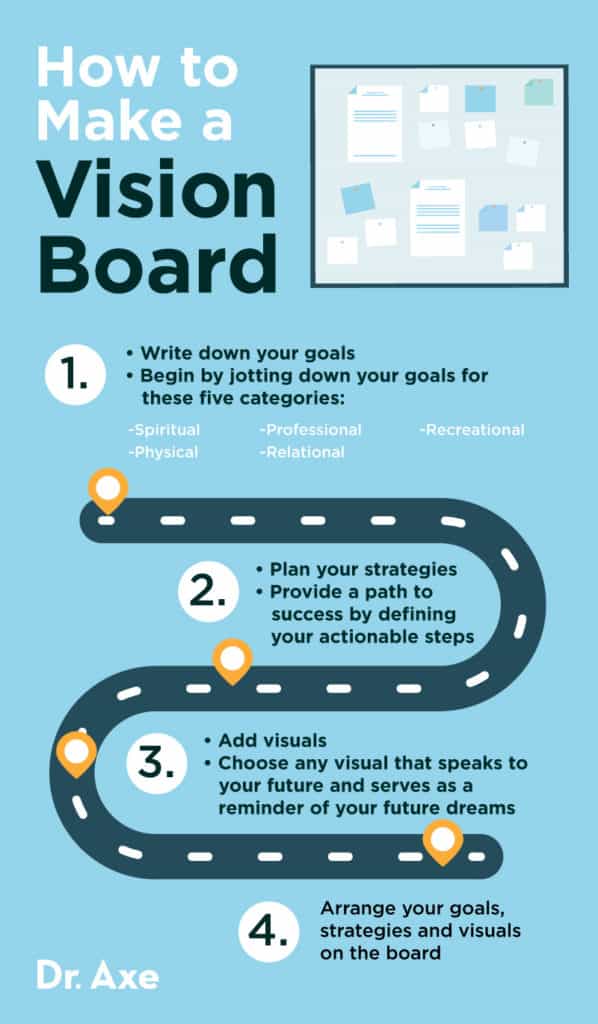 How to Make a Vision Board

1.
• Write down your goals
• Begin by jotting down your goals for these five categories:

-Spiritual
-Physical
-Professional
-Relational
-Recreational

2.
• Plan your strategies
• Provide a path to success by defining your actionable steps

3.
• Add visuals
• Choose any visual that speaks to your future and serves as a reminder of your future dreams

4.
Arrange your goals, strategies and visuals on the board

Dr. Axe