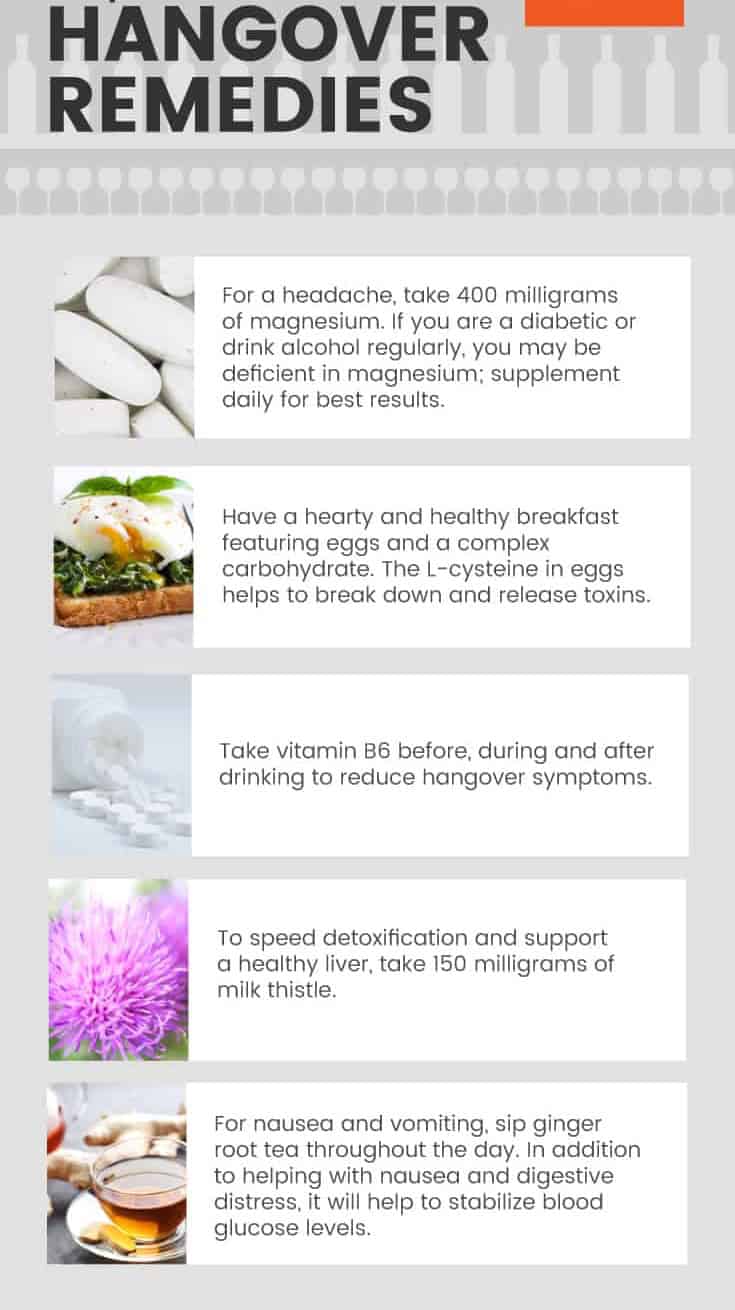 HANGOVER REMEDIES

For a headache, take 400 milligrams of magnesium. If you are a diabetic or drink alcohol regularly, you may be deficient in magnesium; supplement daily for best results.

Have a hearty and healthy breakfast featuring eggs and a complex carbohydrate. The L-cysteine in eggs helps to break down and release toxins.

Take vitamin B6 before, during and after drinking to reduce hangover symptoms.

To speed detoxification and support a healthy liver, take 150 milligrams of milk thistle.

For nausea and vomiting, sip ginger root tea throughout the day. In addition to helping with nausea and digestive distress, it will help to stabilize blood glucose levels.