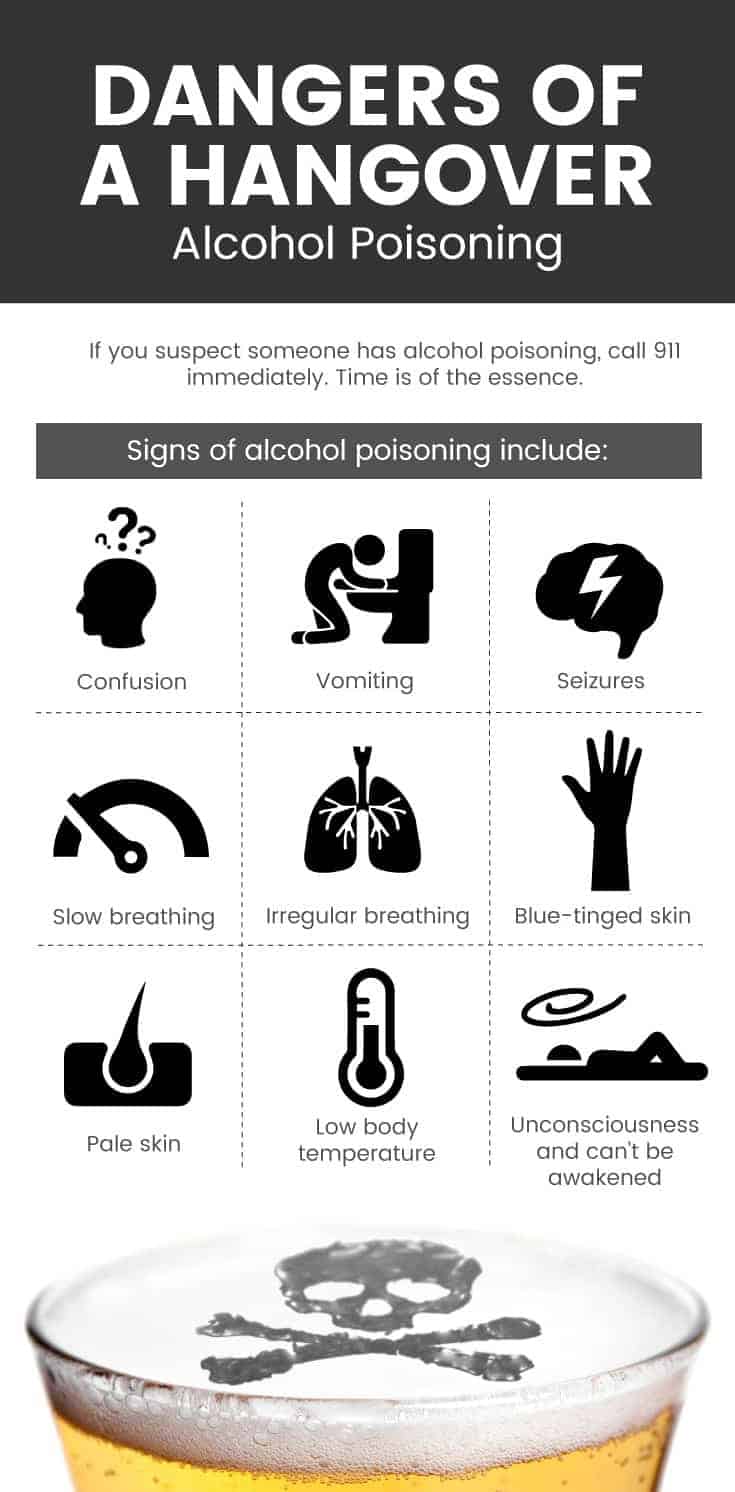 DANGERS OF A HANGOVER
Alcohol Poisoning

If you suspect someone has alcohol poisoning, call 911 immediately. Time is of the essence.

Signs of alcohol poisoning include:

Confusion

Vomiting

Seizures

Slow breathing

Irregular breathing

Blue-tinged skin

Pale skin

Low body temperature

Unconsciousness and can't be awakened